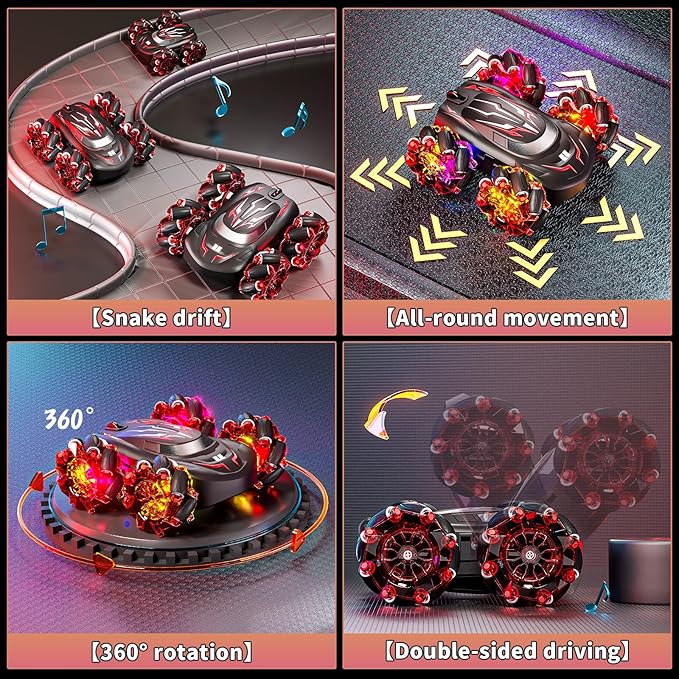 【Snake drift】

【All-round movement】

360°

【360° rotation】

【Double-sided driving】