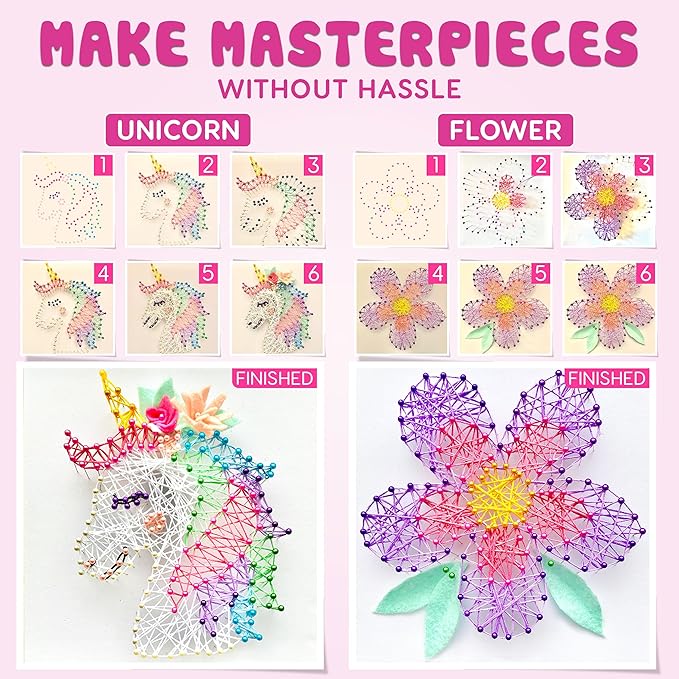 MAKE MASTERPIECES
WITHOUT HASSLE

UNICORN

1
2
3
4
5
6

FINISHED

FLOWER

1
2
3
4
5
6

FINISHED