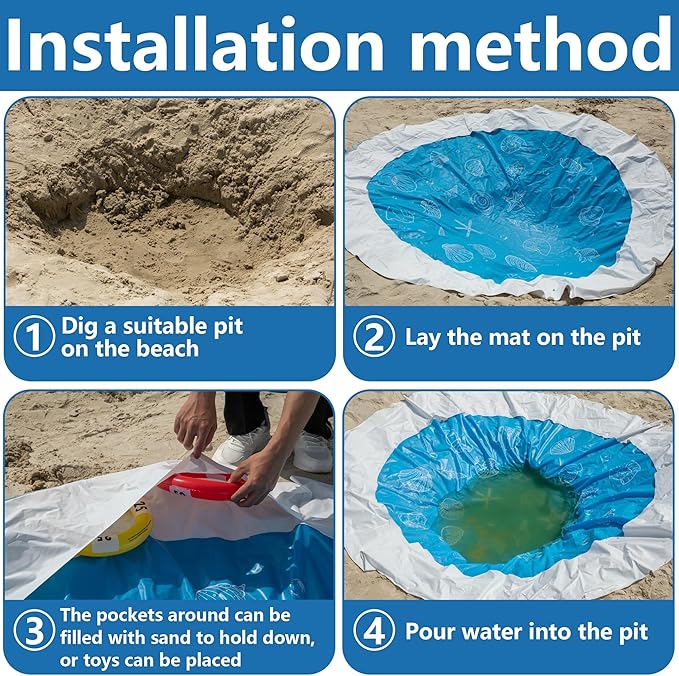 Installation method

① Dig a suitable pit on the beach

② Lay the mat on the pit

③ The pockets around can be filled with sand to hold down, or toys can be placed

④ Pour water into the pit