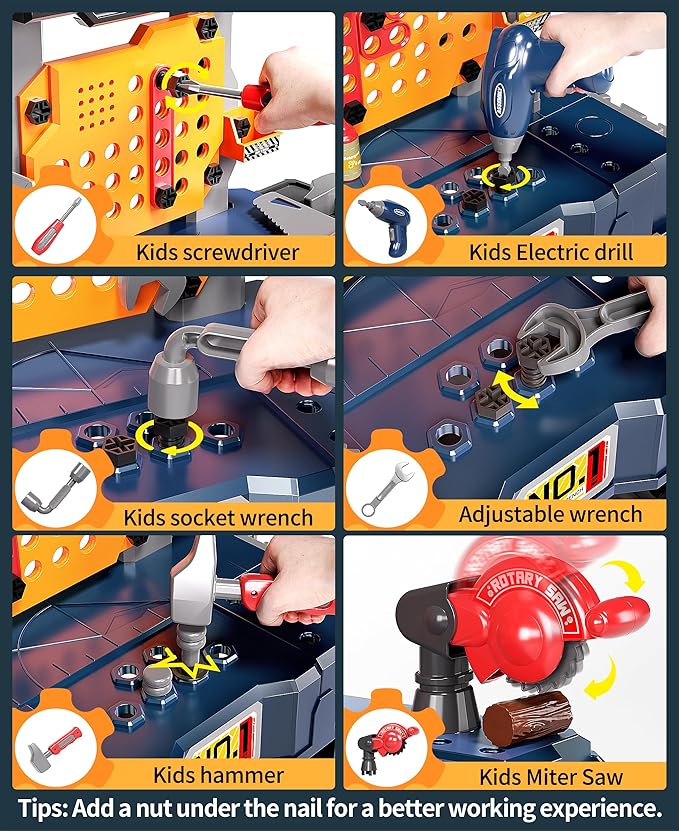 Kids screwdriver

Kids Electric drill

Kids socket wrench

NO.1

Adjustable wrench

NO.1

Kids hammer

ROTARY SAW

Kids Miter Saw

Tips: Add a nut under the nail for a better working experience.