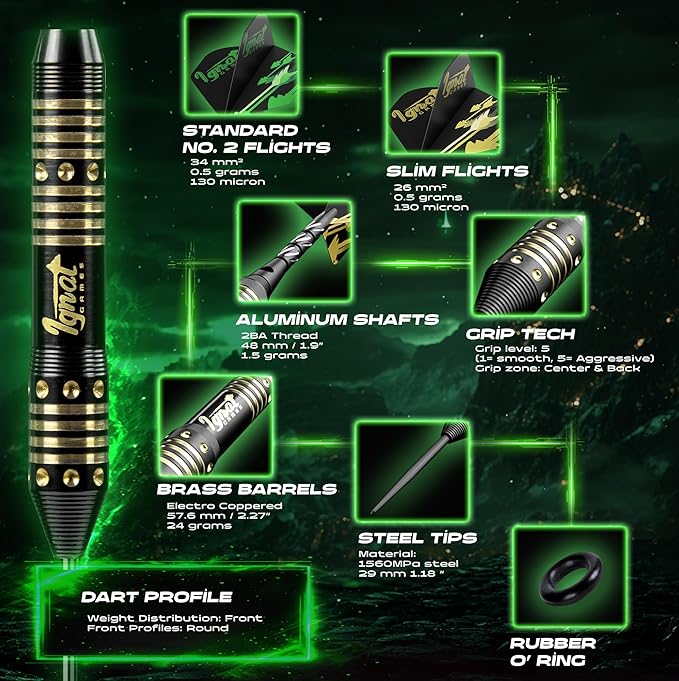 Ignat GAMES

Ignat GAMES

STANDARD NO. 2 FLİGHTS
34 mm²
0.5 grams
130 micron

Ignat GAMES

SLİM FLİGHTS
26 mm²
0.5 grams
130 micron

ALUMİNUM SHAFTS
2BA Thread
48 mm / 1.9"
1.5 grams

GRİP TECH
Grip level: 5
(1= smooth, 5= Aggressive)
Grip zone: Center & Back

Ignat GAMES

BRASS BARRELS
Electro Coppered
57.6 mm / 2.27"
24 grams

STEEL TİPS
Material:
1560MPa steel
29 mm 1.18 "

DART PROFİLE
Weight Distribution: Front
Front Profiles: Round

RUBBER O' RİNG