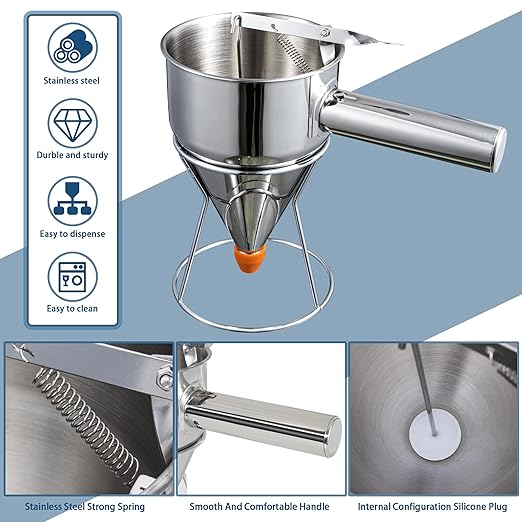 Stainless steel

Durble and sturdy

Easy to dispense

Easy to clean

Stainless Steel Strong Spring

Smooth And Comfortable Handle

Internal Configuration Silicone Plug