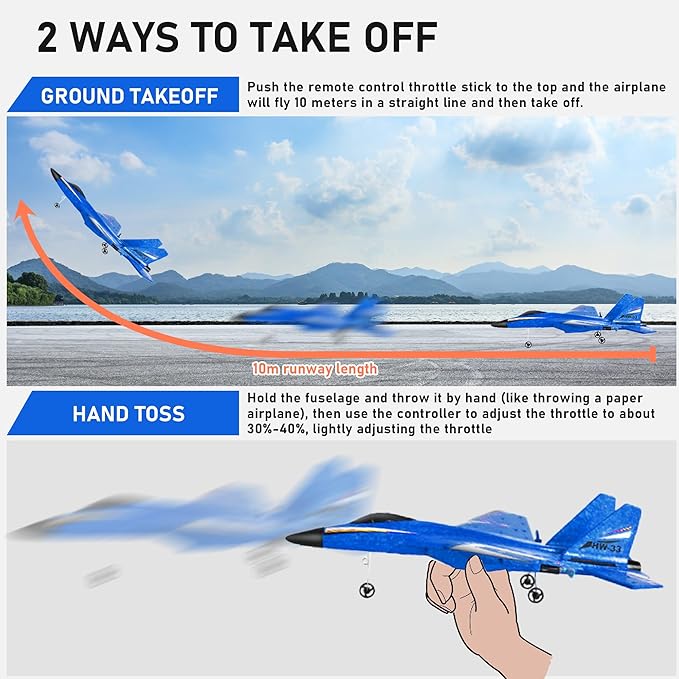 2 WAYS TO TAKE OFF

GROUND TAKEOFF

Push the remote control throttle stick to the top and the airplane will fly 10 meters in a straight line and then take off.

10m runway length

HAND TOSS

Hold the fuselage and throw it by hand (like throwing a paper airplane), then use the controller to adjust the throttle to about 30%-40%, lightly adjusting the throttle

HW-33