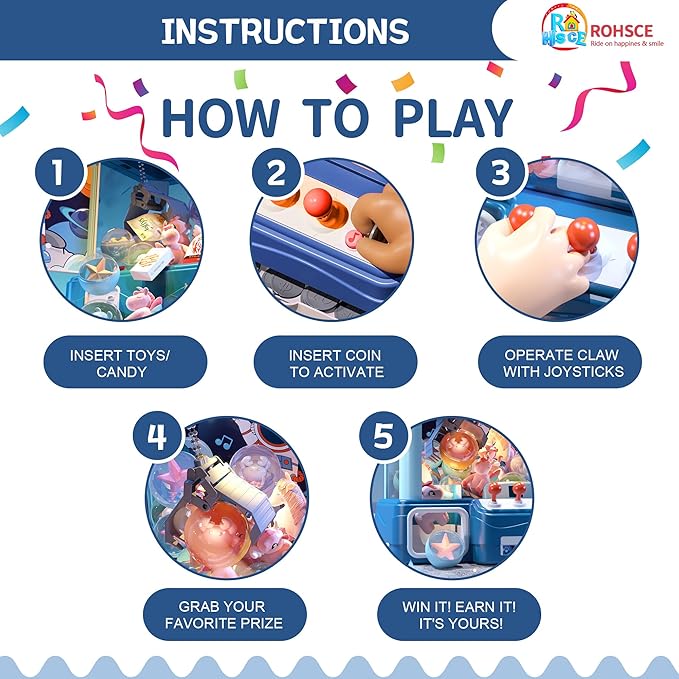 INSTRUCTIONS

ROHSCE ROHSCE
Ride on happines & smile

HOW TO PLAY

1

INSERT TOYS/ CANDY

2

INSERT COIN TO ACTIVATE

3

OPERATE CLAW WITH JOYSTICKS

4

GRAB YOUR FAVORITE PRIZE

5

WIN IT! EARN IT! IT'S YOURS!