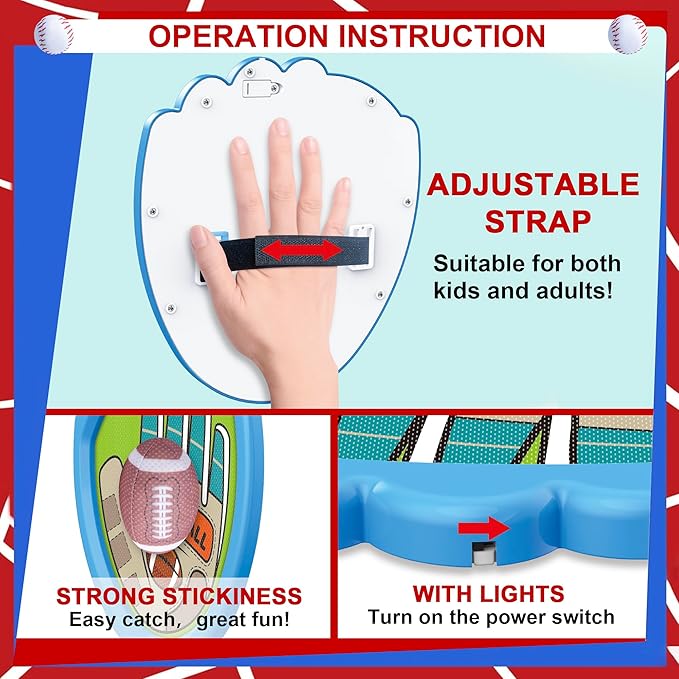 OPERATION INSTRUCTION

ADJUSTABLE STRAP

Suitable for both kids and adults!

STRONG STICKINESS
Easy catch, great fun!

WITH LIGHTS
Turn on the power switch