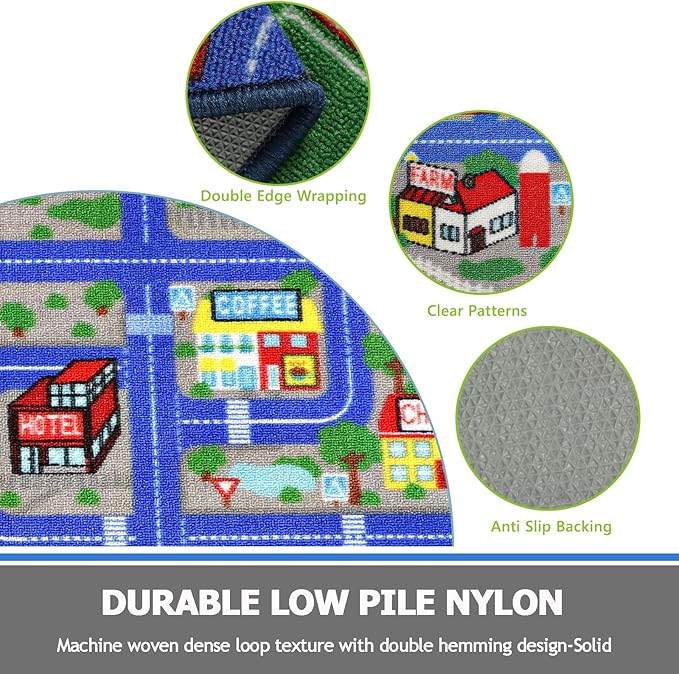 Double Edge Wrapping

FARM

Clear Patterns

COFFEE

HOTEL

CH

Anti Slip Backing

DURABLE LOW PILE NYLON

Machine woven dense loop texture with double hemming design-Solid