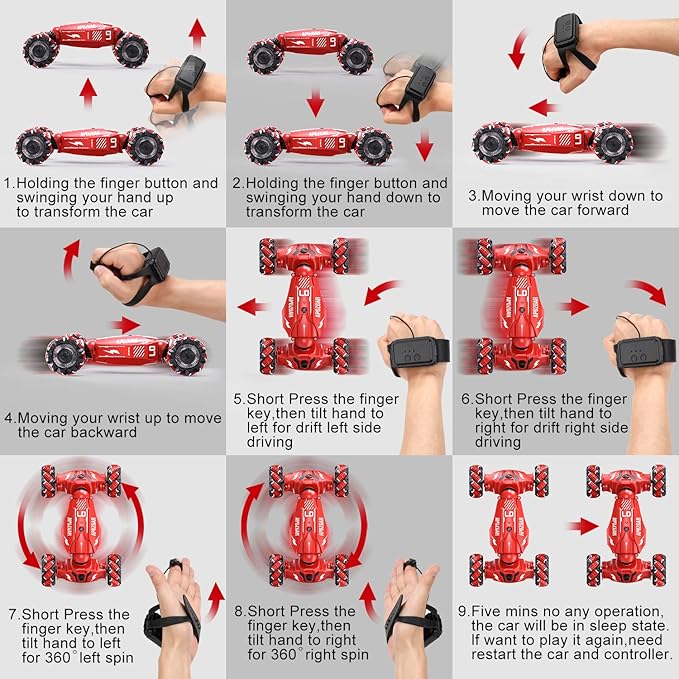 1.Holding the finger button and swinging your hand up to transform the car

2.Holding the finger button and swinging your hand down to transform the car

3.Moving your wrist down to move the car forward

4.Moving your wrist up to move the car backward

5.Short Press the finger key,then tilt hand to left for drift left side driving

6.Short Press the finger key,then tilt hand to right for drift right side driving

7.Short Press the finger key,then tilt hand to left for 360° left spin

8.Short Press the finger key,then tilt hand to right for 360° right spin

9.Five mins no any operation, the car will be in sleep state. If want to play it again,need restart the car and controller.