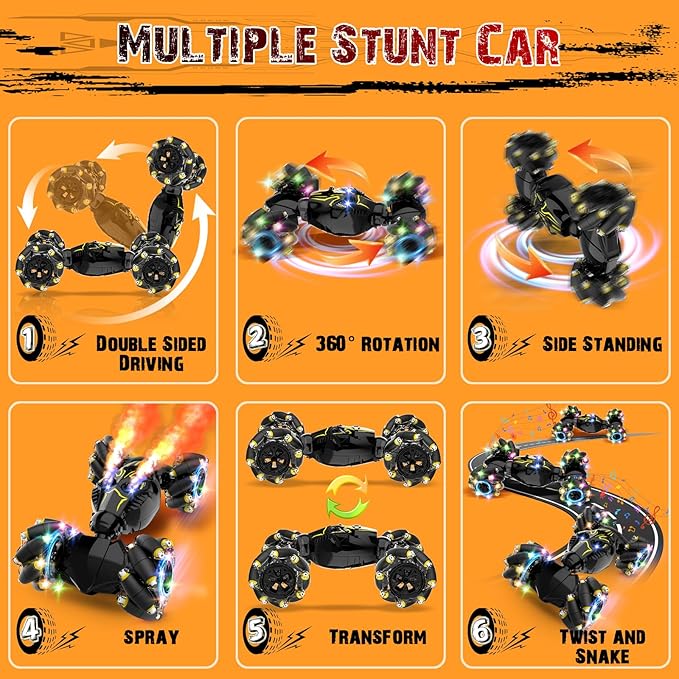 MULTIPLE STUNT CAR

1 DOUBLE SIDED DRIVING

2 360° ROTATION

3 SIDE STANDING

4 SPRAY

5 TRANSFORM

6 TWIST AND SNAKE