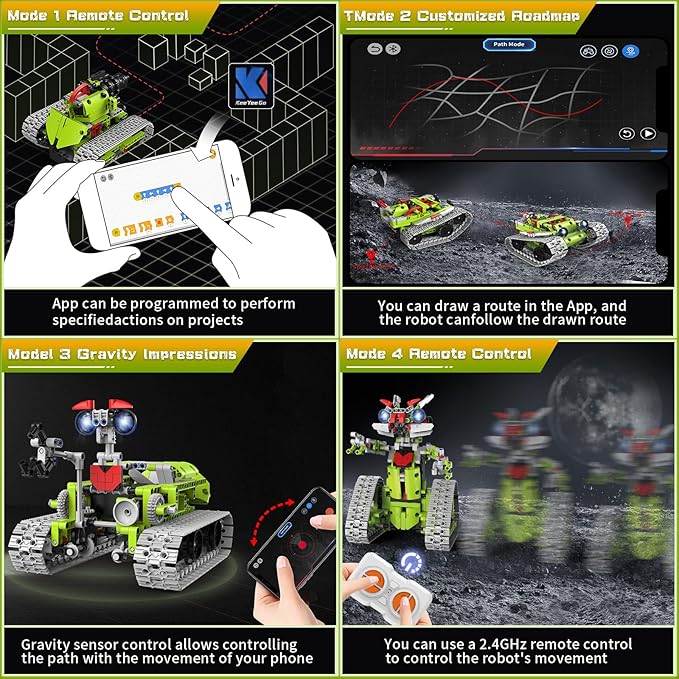 Mode 1 Remote Control

KeeYeeGo

App can be programmed to perform specifiedactions on projects

TMode 2 Customized Roadmap

Path Mode

You can draw a route in the App, and the robot canfollow the drawn route

Model 3 Gravity Impressions

Gravity sensor control allows controlling the path with the movement of your phone

Mode 4 Remote Control

You can use a 2.4GHz remote control to control the robot's movement