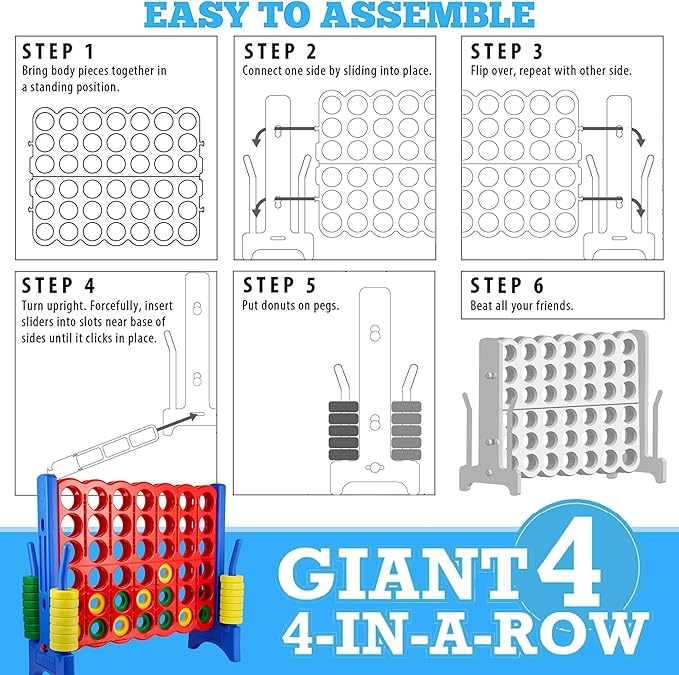 EASY TO ASSEMBLE

STEP 1
Bring body pieces together in a standing position.

STEP 2
Connect one side by sliding into place.

STEP 3
Flip over, repeat with other side.

STEP 4
Turn upright. Forcefully, insert sliders into slots near base of sides until it clicks in place.

STEP 5
Put donuts on pegs.

STEP 6
Beat all your friends.

GIANT 4
4-IN-A-ROW