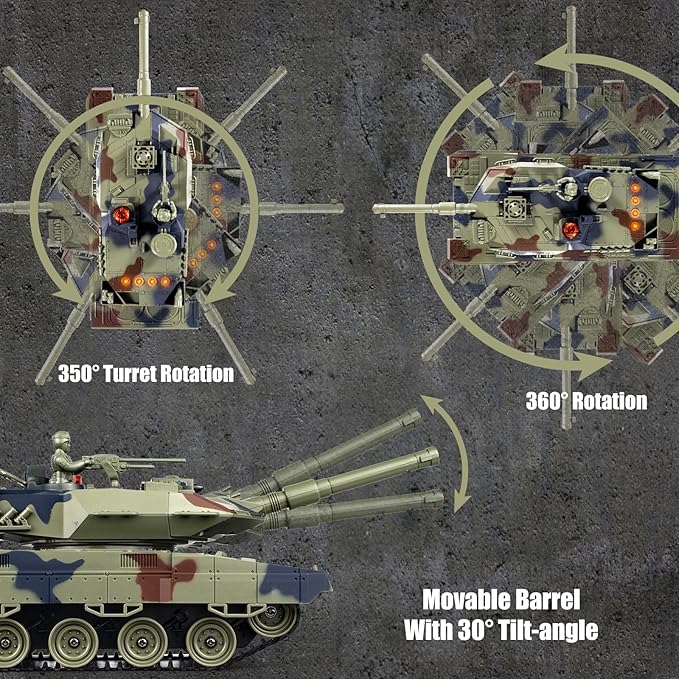 350° Turret Rotation

360° Rotation

Movable Barrel With 30° Tilt-angle