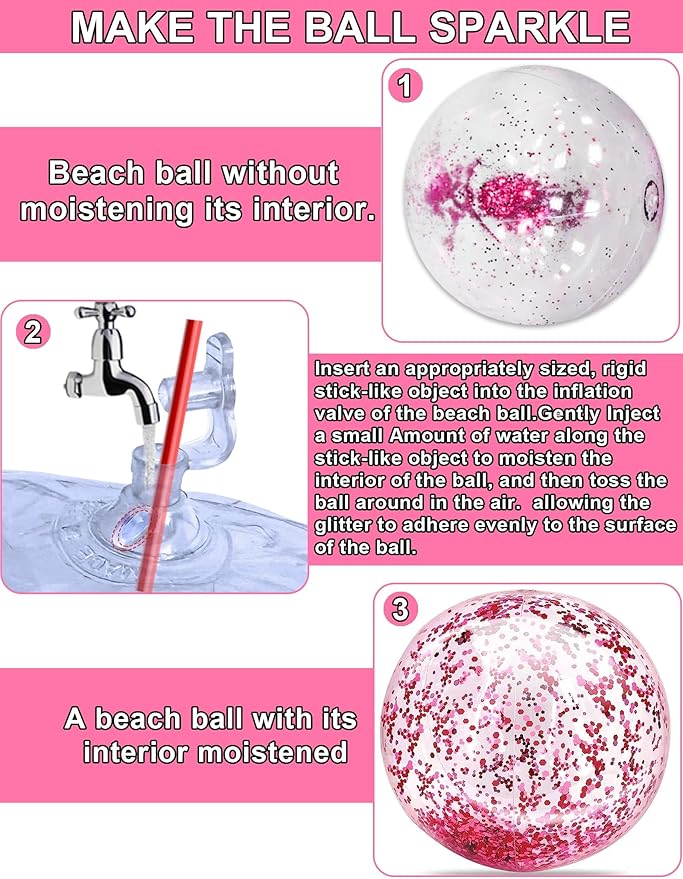 MAKE THE BALL SPARKLE

1

Beach ball without moistening its interior.

2

Insert an appropriately sized, rigid stick-like object into the inflation valve of the beach ball.Gently Inject a small Amount of water along the stick-like object to moisten the interior of the ball, and then toss the ball around in the air.  allowing the glitter to adhere evenly to the surface of the ball.

3

A beach ball with its interior moistened