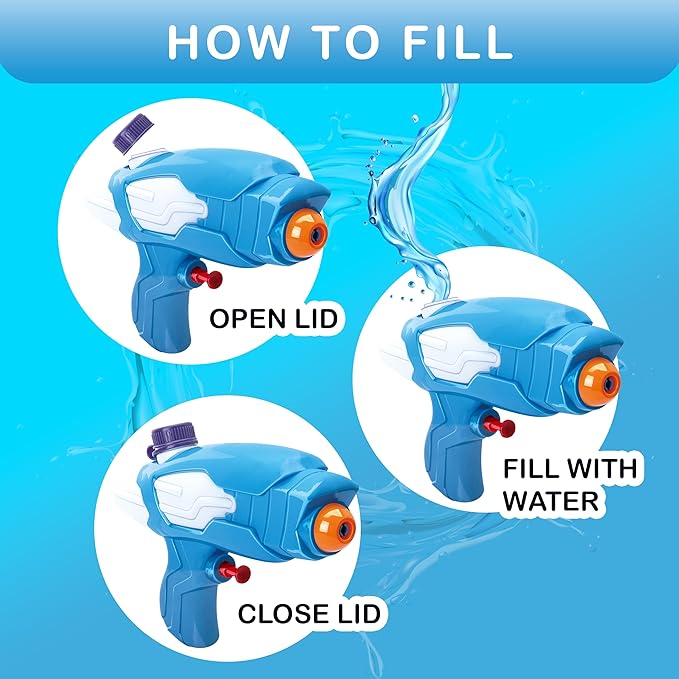 HOW TO FILL

OPEN LID

FILL WITH WATER

CLOSE LID