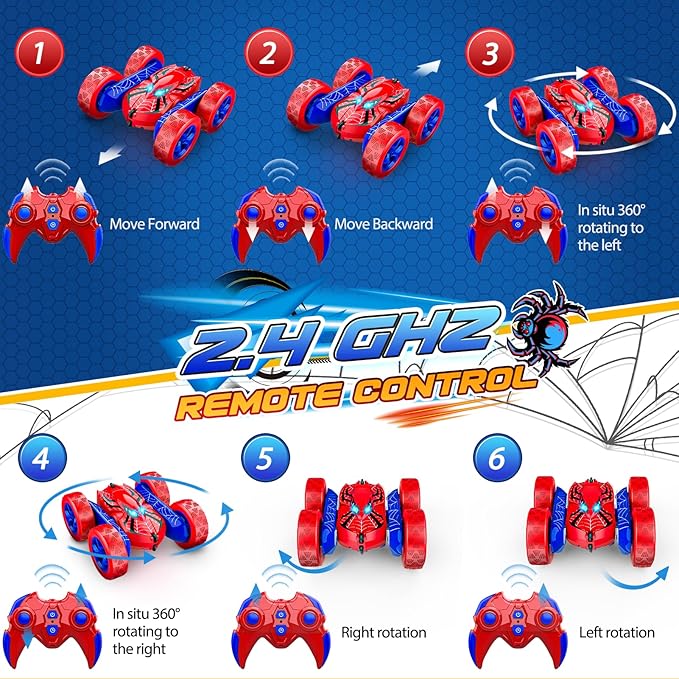 1

Move Forward

2

Move Backward

3

In situ 360° rotating to the left

2.4 GHZ
REMOTE CONTROL

4

In situ 360° rotating to the right

5

Right rotation

6

Left rotation