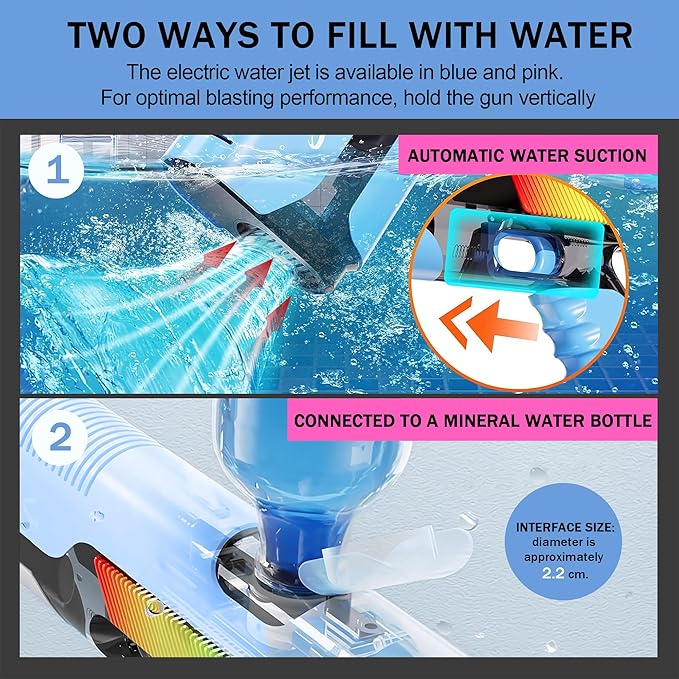 TWO WAYS TO FILL WITH WATER

The electric water jet is available in blue and pink.
For optimal blasting performance, hold the gun vertically

1

AUTOMATIC WATER SUCTION

2

CONNECTED TO A MINERAL WATER BOTTLE

INTERFACE SIZE:
diameter is approximately 2.2 cm.