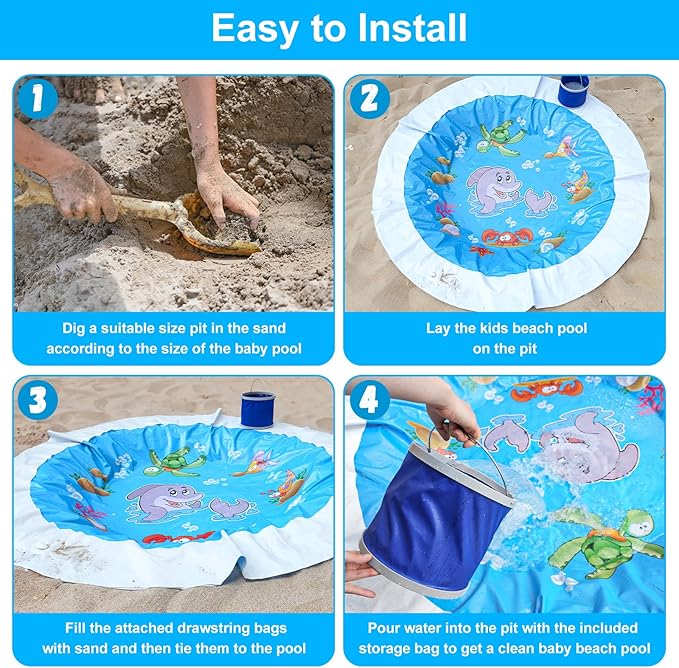 Easy to Install

1

Dig a suitable size pit in the sand according to the size of the baby pool

2

Lay the kids beach pool on the pit

3

Fill the attached drawstring bags with sand and then tie them to the pool

4

Pour water into the pit with the included storage bag to get a clean baby beach pool