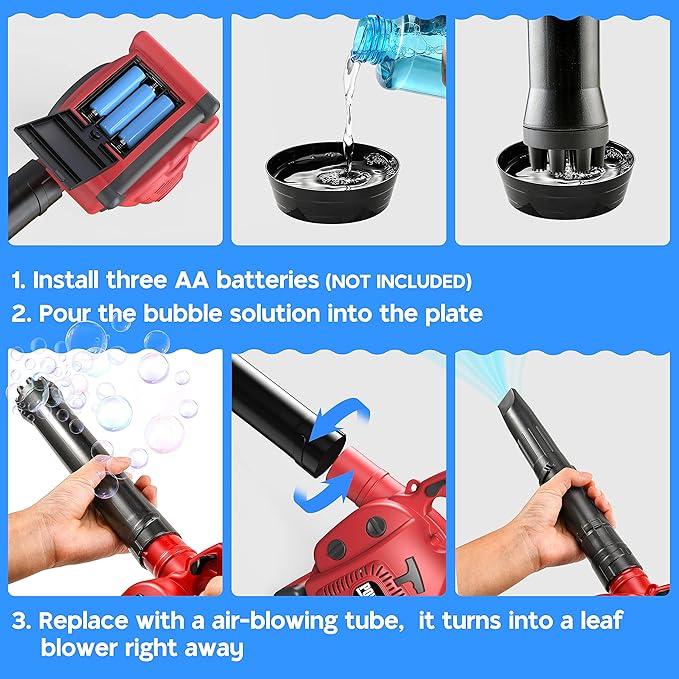 1. Install three AA batteries (NOT INCLUDED)
2. Pour the bubble solution into the plate

3. Replace with a air-blowing tube, it turns into a leaf blower right away