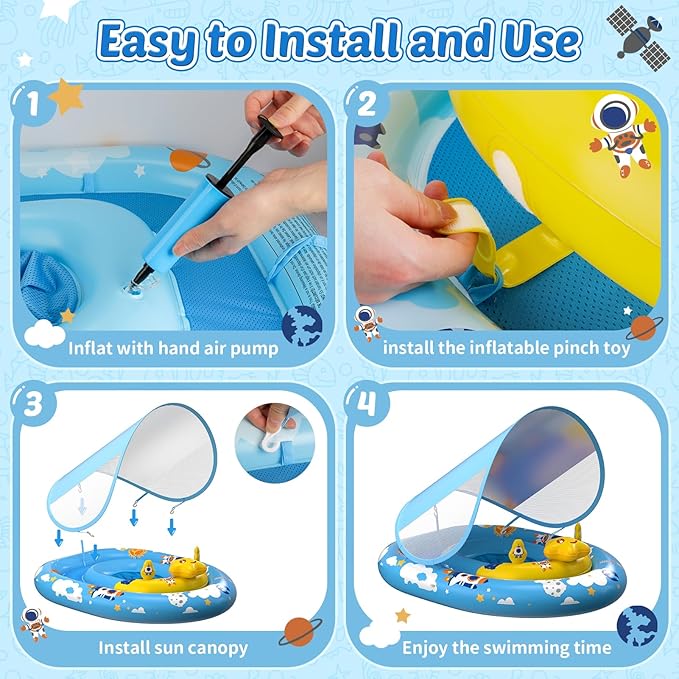 Easy to Install and Use

1
Inflat with hand air pump

2
install the inflatable pinch toy

3
Install sun canopy

4
Enjoy the swimming time