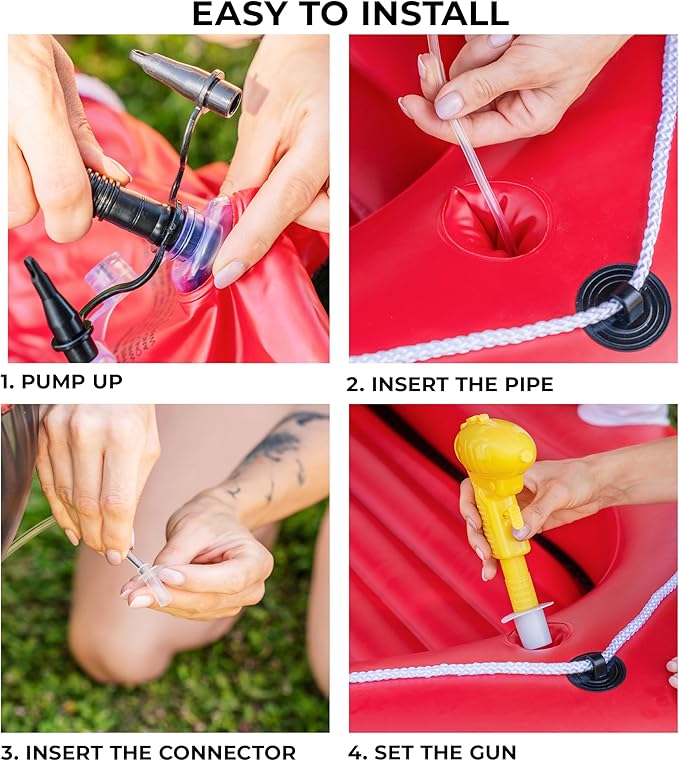 EASY TO INSTALL

1. PUMP UP

2. INSERT THE PIPE

3. INSERT THE CONNECTOR

4. SET THE GUN