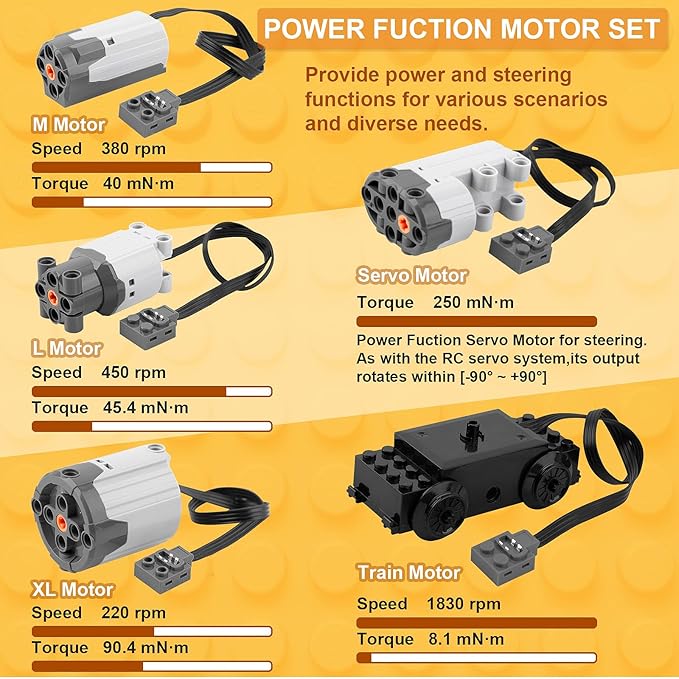 POWER FUCTION MOTOR SET

Provide power and steering functions for various scenarios and diverse needs.

M Motor
Speed 380 rpm
Torque 40 mN·m

L Motor
Speed 450 rpm
Torque 45.4 mN·m

XL Motor
Speed 220 rpm
Torque 90.4 mN·m

Servo Motor
Torque 250 mN·m
Power Fuction Servo Motor for steering. As with the RC servo system,its output rotates within [-90° ~ +90°]

Train Motor
Speed 1830 rpm
Torque 8.1 mN·m