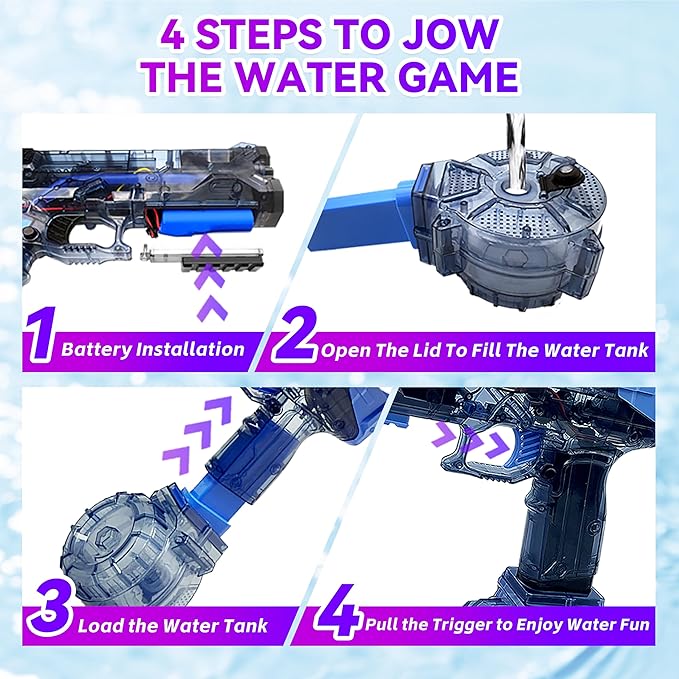 4 STEPS TO JOW THE WATER GAME

1 Battery Installation

2 Open The Lid To Fill The Water Tank

3 Load the Water Tank

4 Pull the Trigger to Enjoy Water Fun