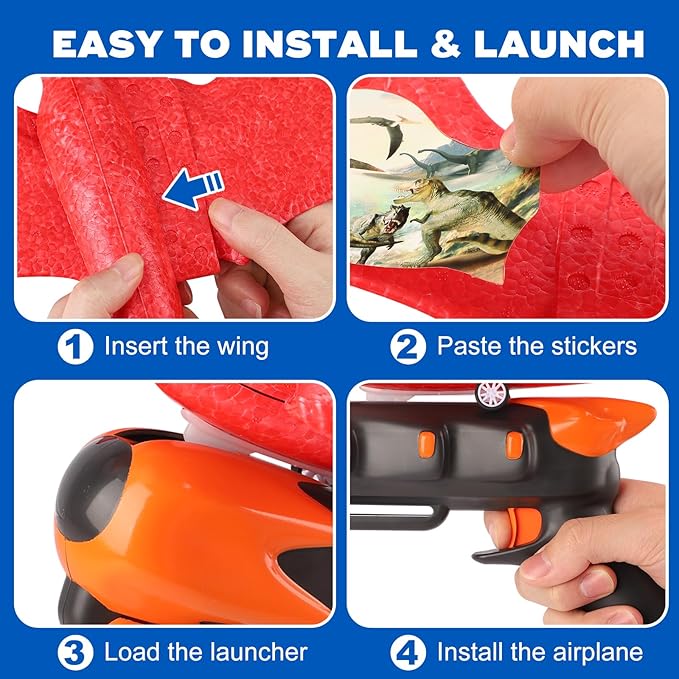 EASY TO INSTALL & LAUNCH

1 Insert the wing

2 Paste the stickers

3 Load the launcher

4 Install the airplane