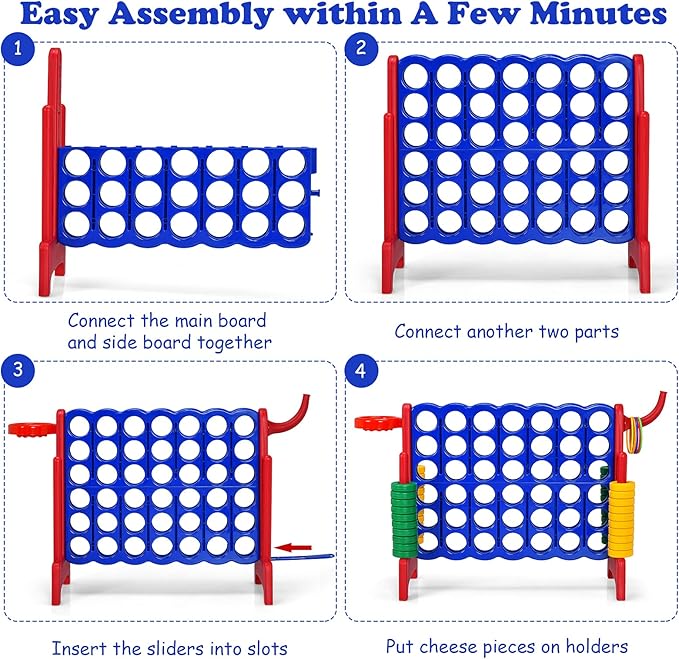 Easy Assembly within A Few Minutes

1

Connect the main board and side board together

2

Connect another two parts

3

Insert the sliders into slots

4

Put cheese pieces on holders