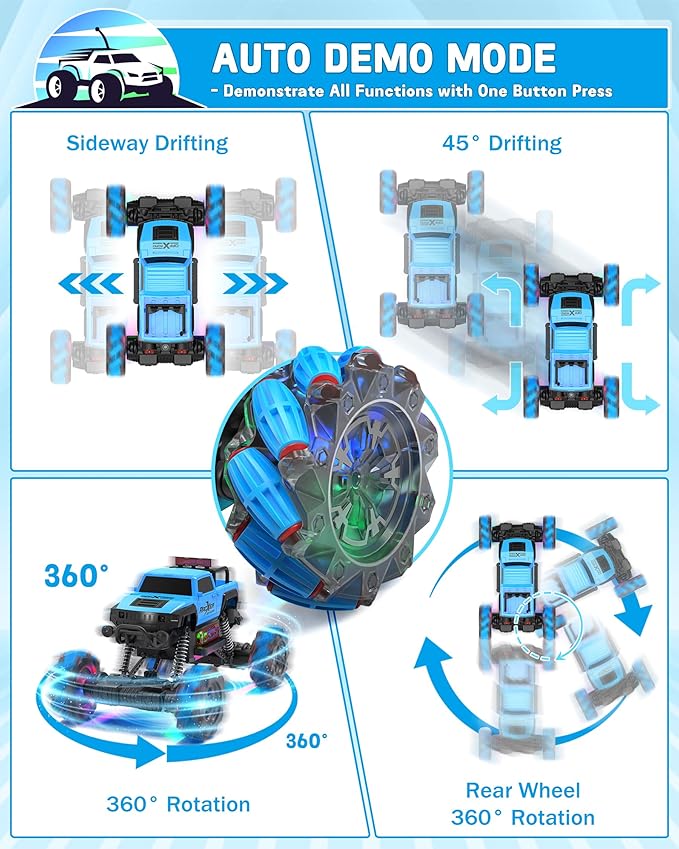 AUTO DEMO MODE
- Demonstrate All Functions with One Button Press

Sideway Drifting

45° Drifting

360°

360°

360° Rotation

Rear Wheel
360° Rotation