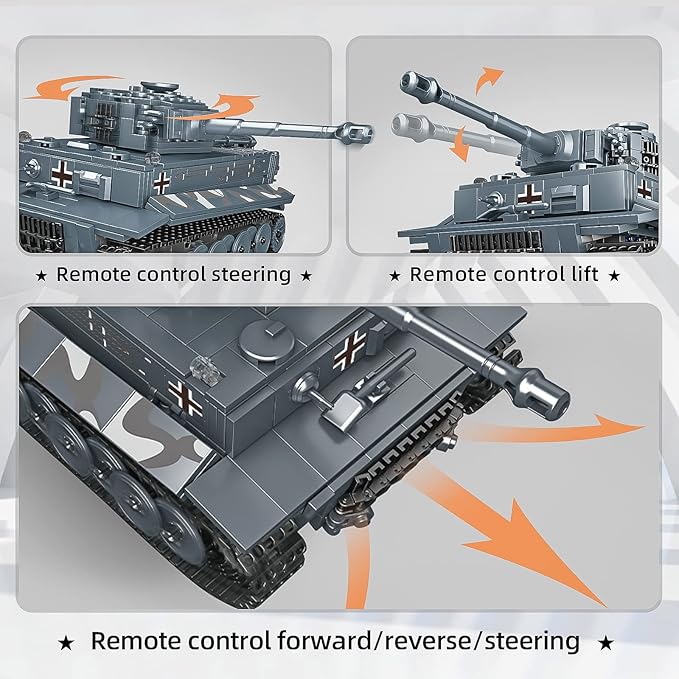 ★ Remote control steering ★

★ Remote control lift ★

★ Remote control forward/reverse/steering ★