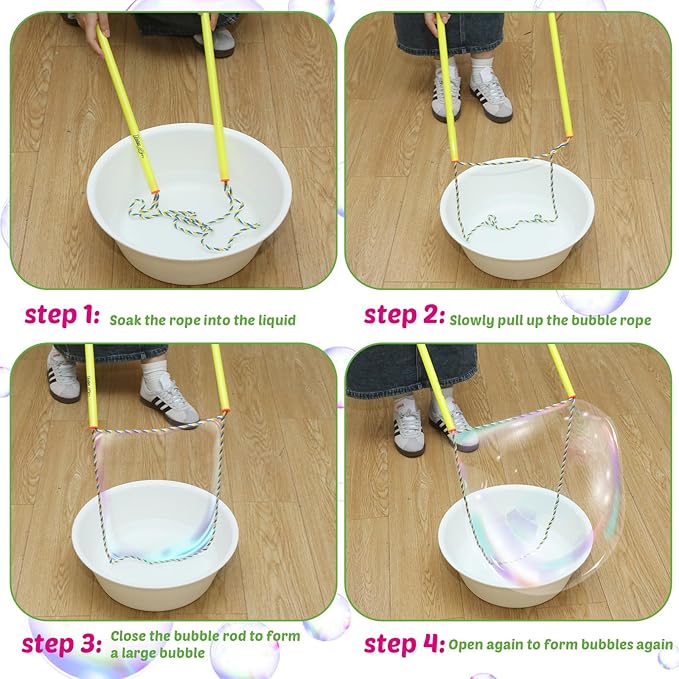 step 1: Soak the rope into the liquid

step 2: Slowly pull up the bubble rope

step 3: Close the bubble rod to form a large bubble

step 4: Open again to form bubbles again