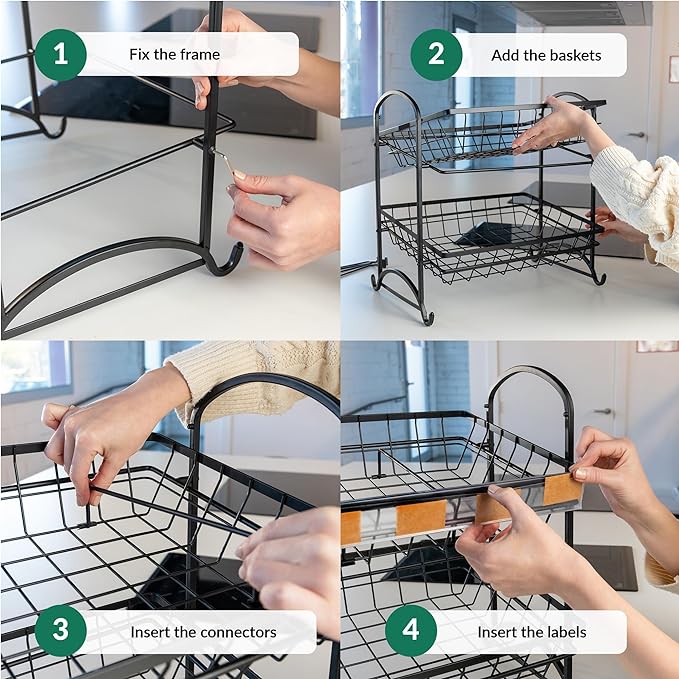 1 Fix the frame

2 Add the baskets

3 Insert the connectors

4 Insert the labels