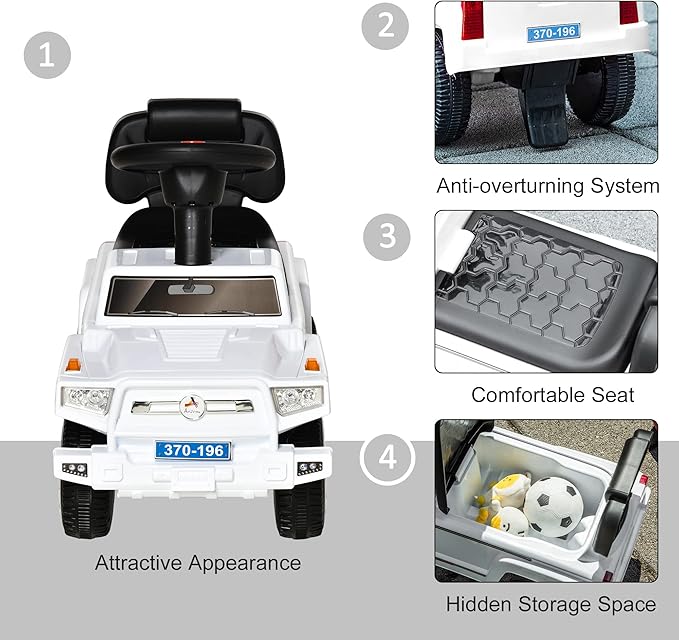 1

370-196

Attractive Appearance

2

370-196

Anti-overturning System

3

Comfortable Seat

4

Hidden Storage Space