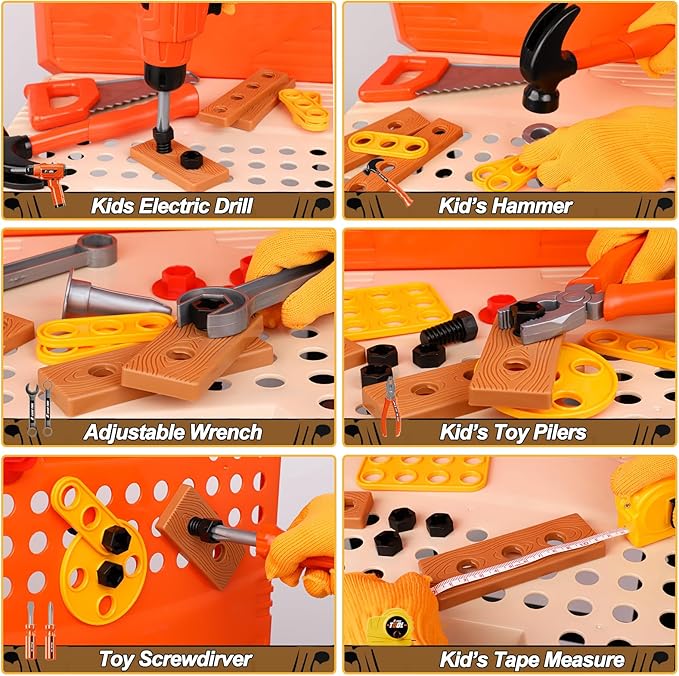 Kids Electric Drill

Kid's Hammer

Adjustable Wrench

Kid's Toy Pilers

Toy Screwdirver

Kid's Tape Measure