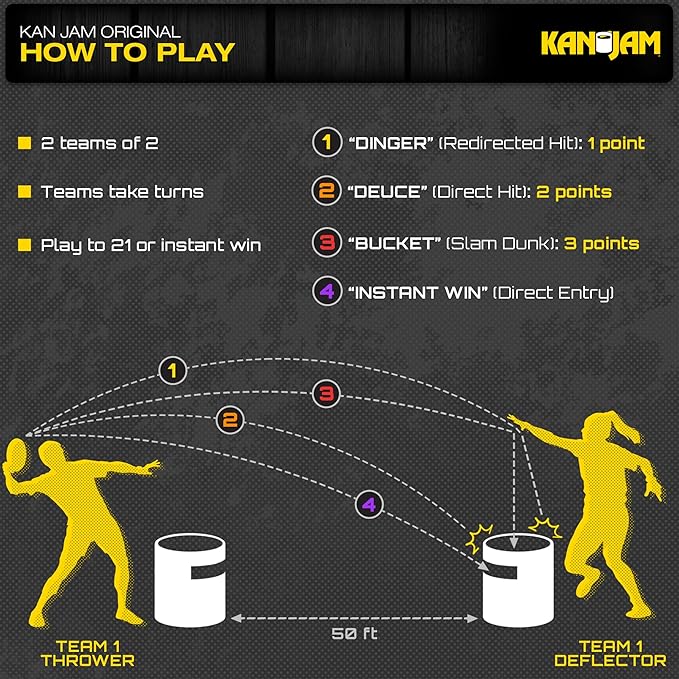 KAN JAM ORIGINAL
HOW TO PLAY

KAN JAM

2 teams of 2

Teams take turns

Play to 21 or instant win

1 "DINGER" (Redirected Hit): 1 point

2 "DEUCE" (Direct Hit): 2 points

3 "BUCKET" (Slam Dunk): 3 points

4 "INSTANT WIN" (Direct Entry)

1

3

2

4

50 ft

TEAM 1
THROWER

TEAM 1
DEFLECTOR