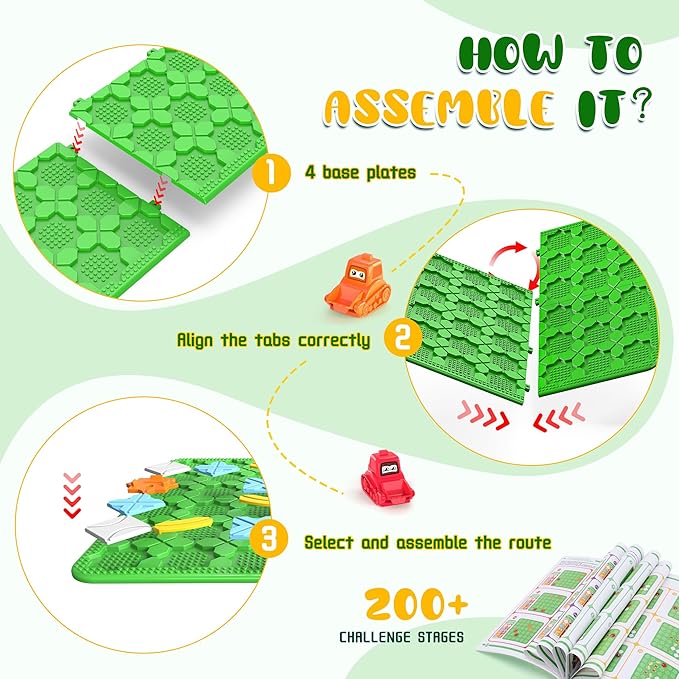 HOW TO
ASSEMBLE IT?

1 4 base plates

Align the tabs correctly 2

3 Select and assemble the route

200+
CHALLENGE STAGES