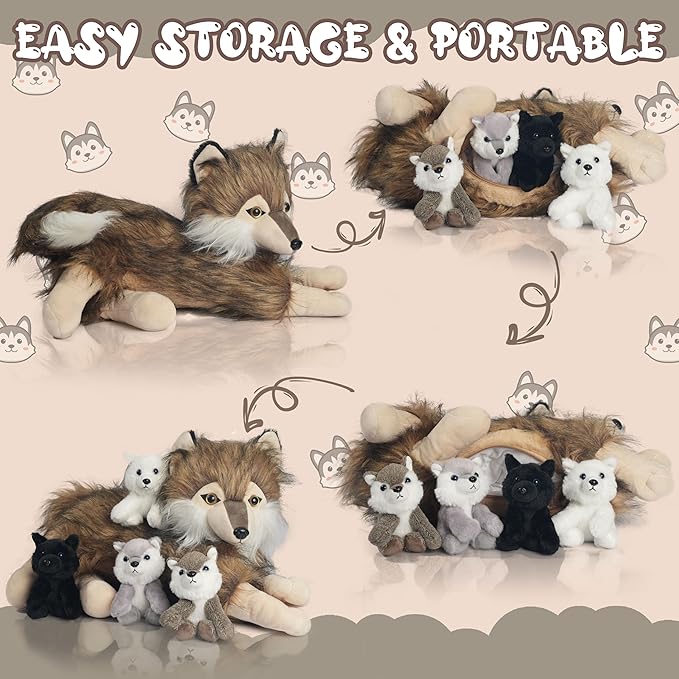 EASY STORAGE & PORTABLE