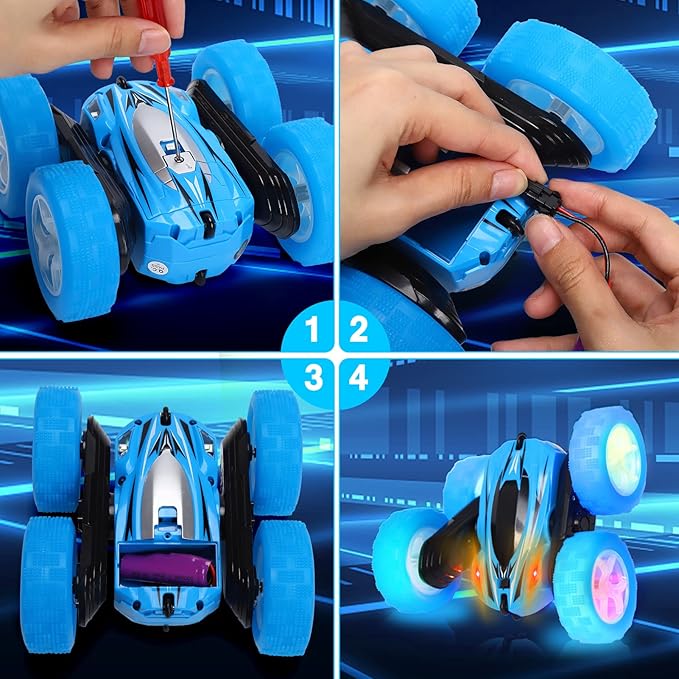 1
2
3
4