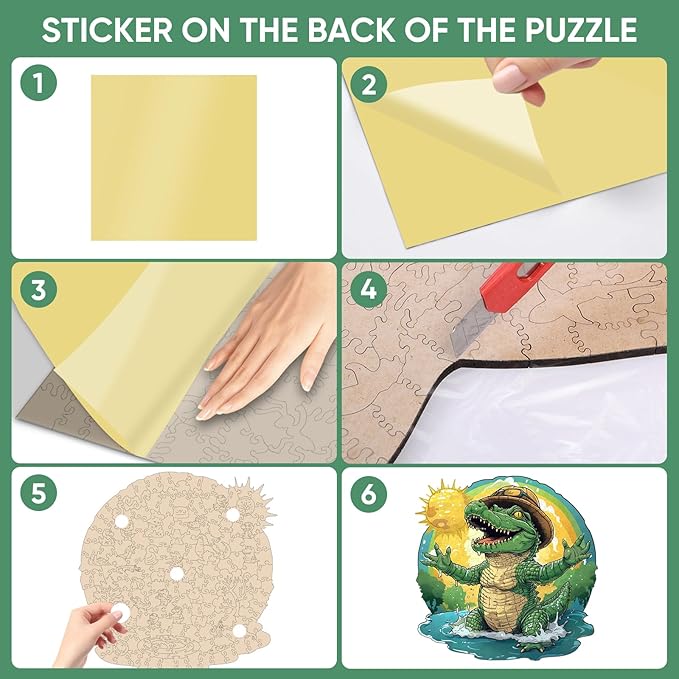 STICKER ON THE BACK OF THE PUZZLE

1

2

3

4

5

6