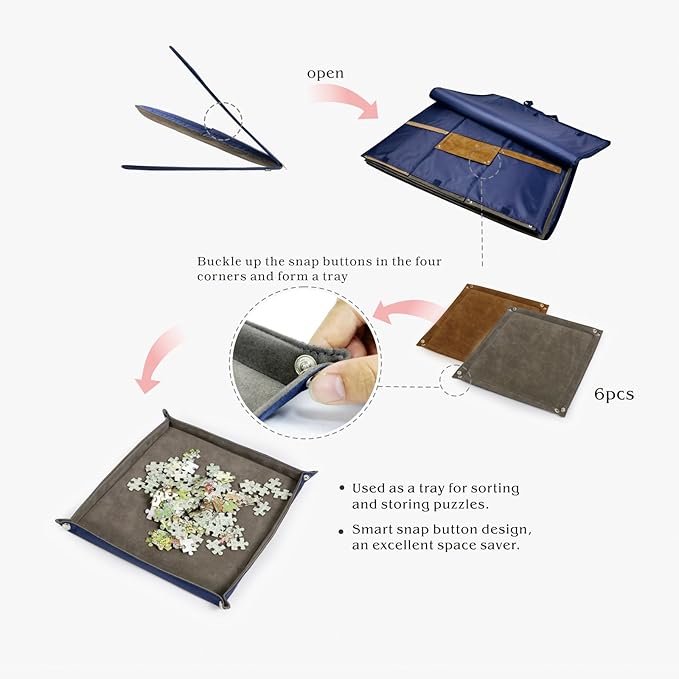 open

Buckle up the snap buttons in the four corners and form a tray

6pcs

• Used as a tray for sorting and storing puzzles.

• Smart snap button design, an excellent space saver.