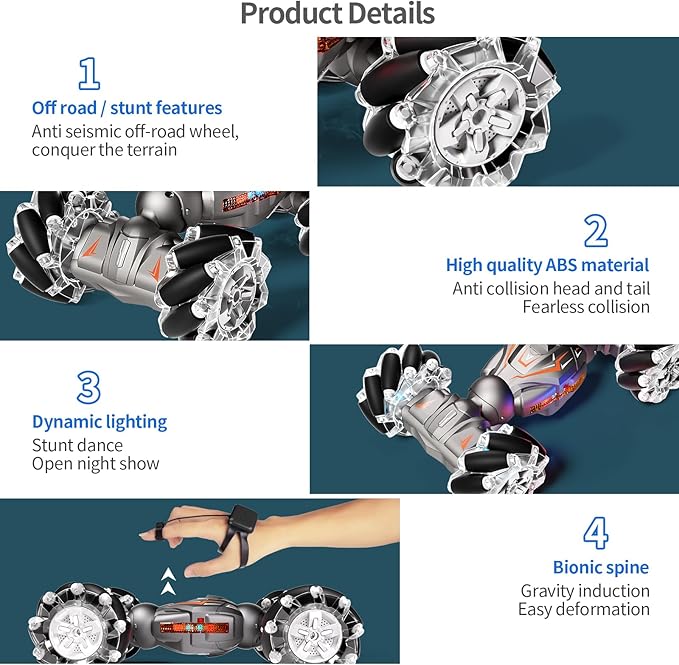 Product Details

1
Off road / stunt features
Anti seismic off-road wheel, conquer the terrain

2
High quality ABS material
Anti collision head and tail
Fearless collision

3
Dynamic lighting
Stunt dance
Open night show

4
Bionic spine
Gravity induction
Easy deformation