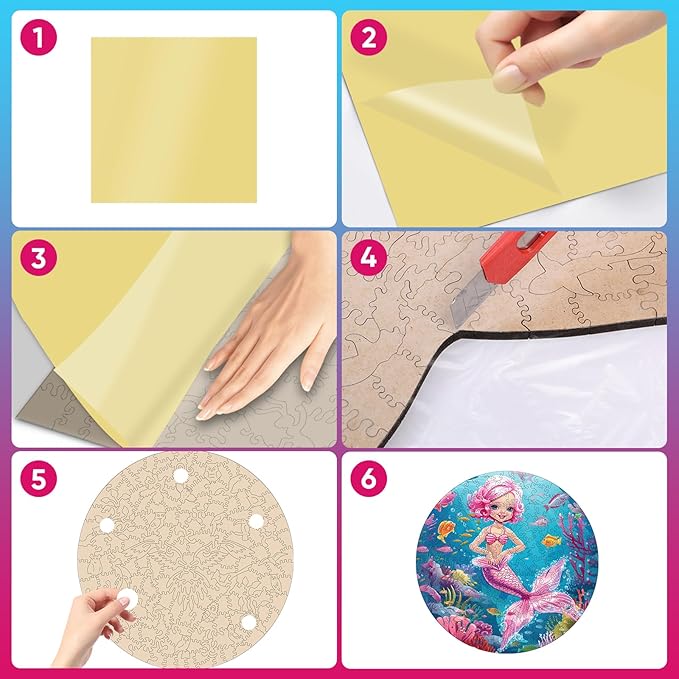 1

2

3

4

5

6