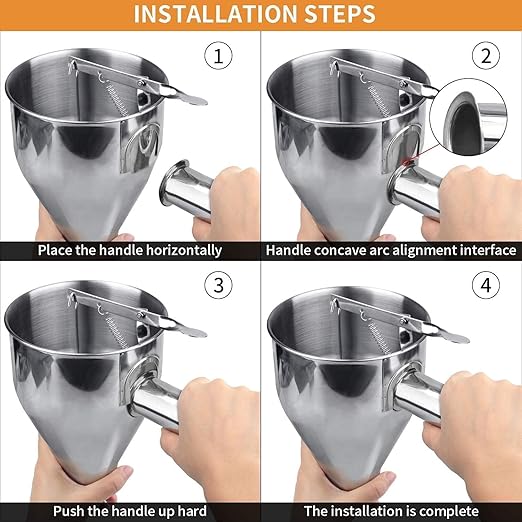 INSTALLATION STEPS

1

Place the handle horizontally

2

Handle concave arc alignment interface

3

Push the handle up hard

4

The installation is complete