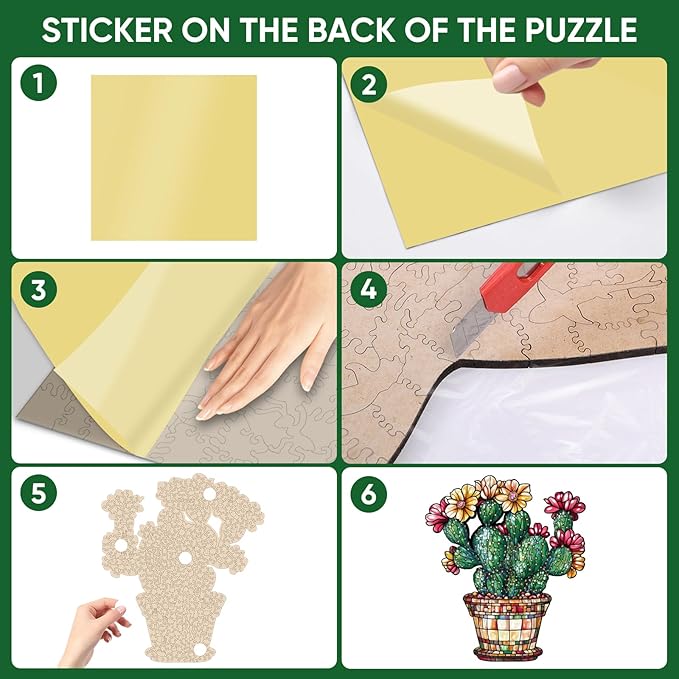 STICKER ON THE BACK OF THE PUZZLE

1

2

3

4

5

6