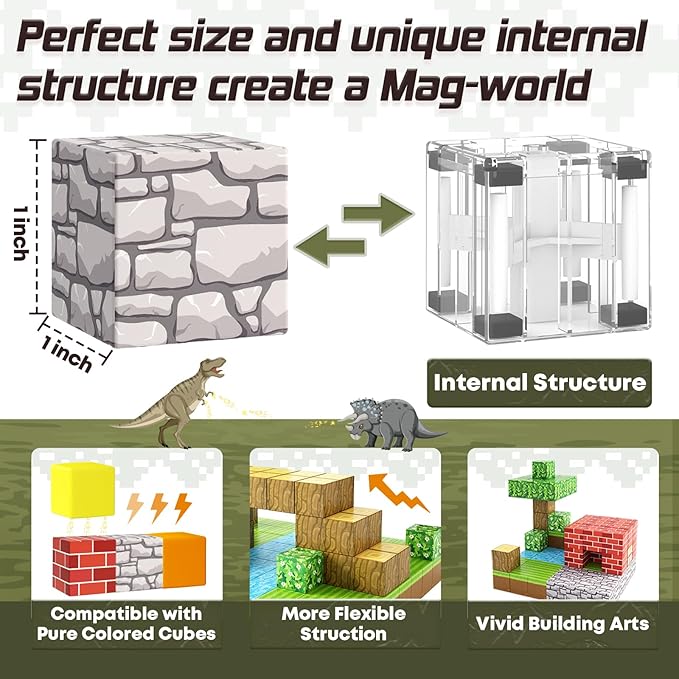 Perfect size and unique internal structure create a Mag-world

1 inch

1 inch

Internal Structure

Compatible with Pure Colored Cubes

More Flexible Struction

Vivid Building Arts