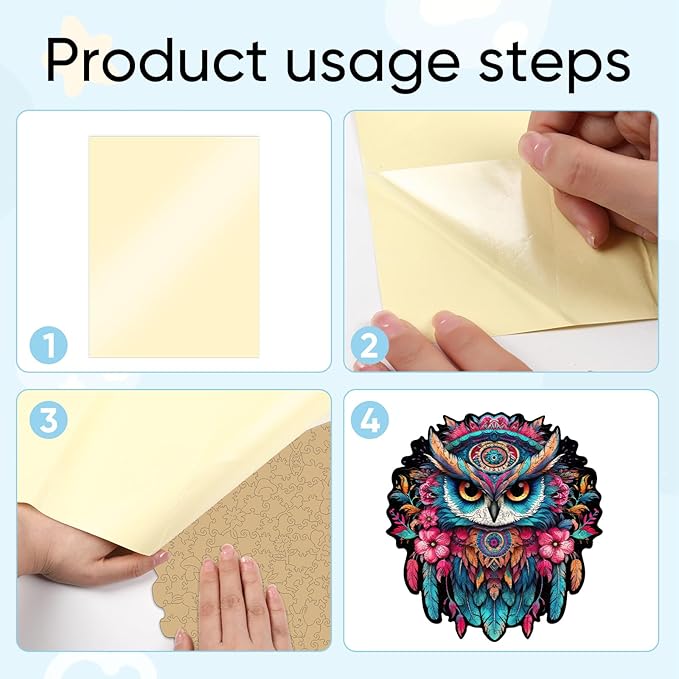 Product usage steps

1

2

3

4