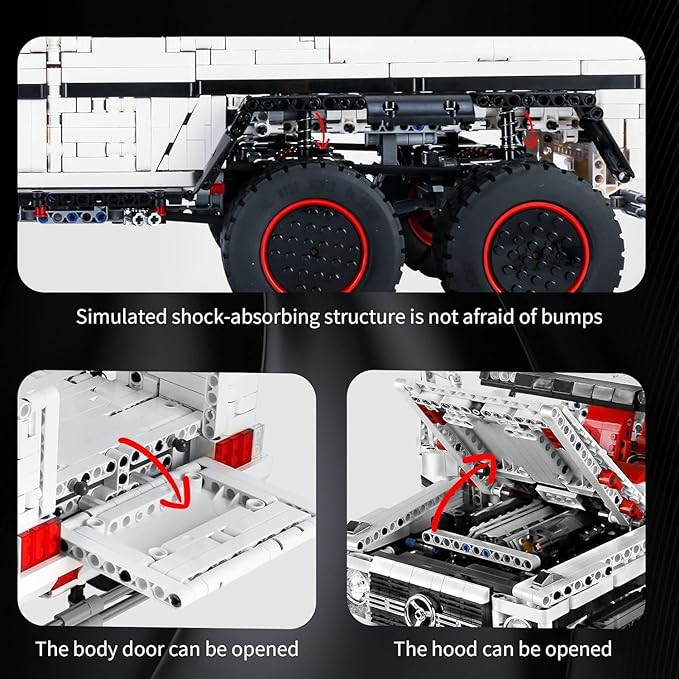 Simulated shock-absorbing structure is not afraid of bumps

The body door can be opened

The hood can be opened