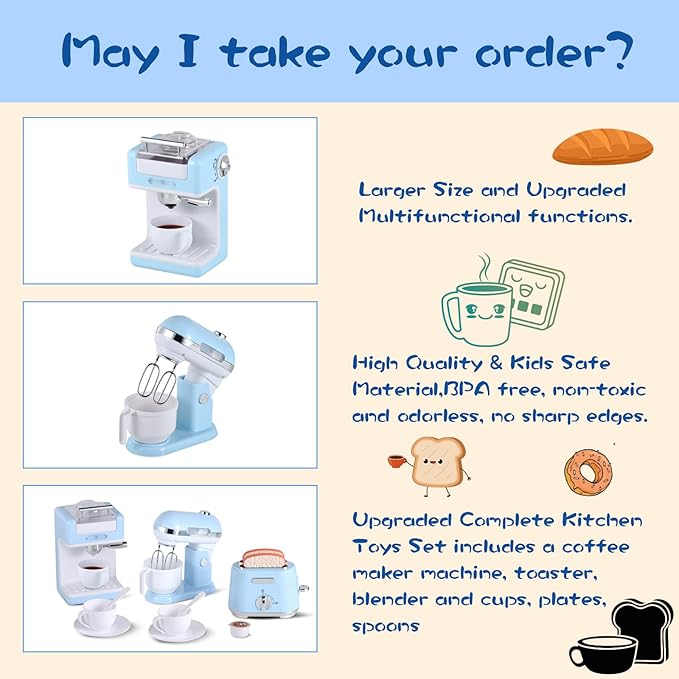 May I take your order?

Larger Size and Upgraded Multifunctional functions.

High Quality & Kids Safe Material,BPA free, non-toxic and odorless, no sharp edges.

Upgraded Complete Kitchen Toys Set includes a coffee maker machine, toaster, blender and cups, plates, spoons