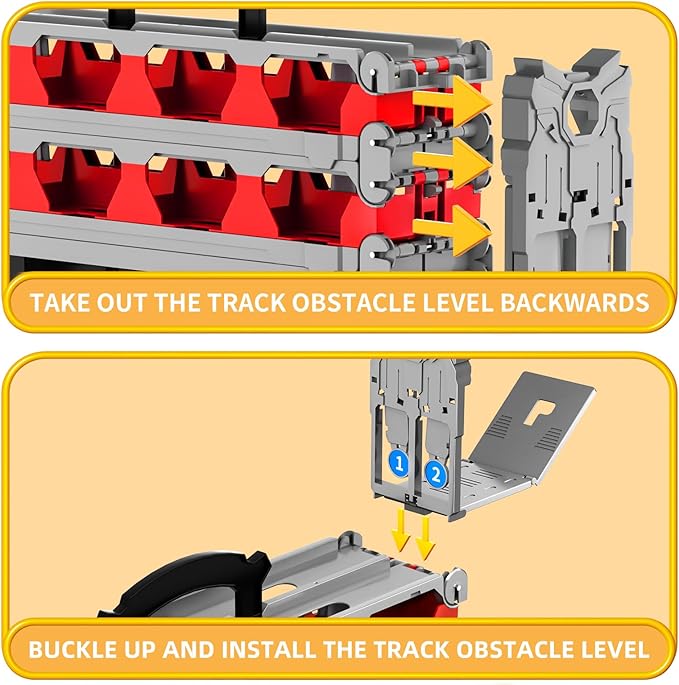 TAKE OUT THE TRACK OBSTACLE LEVEL BACKWARDS

1

2

BUCKLE UP AND INSTALL THE TRACK OBSTACLE LEVEL