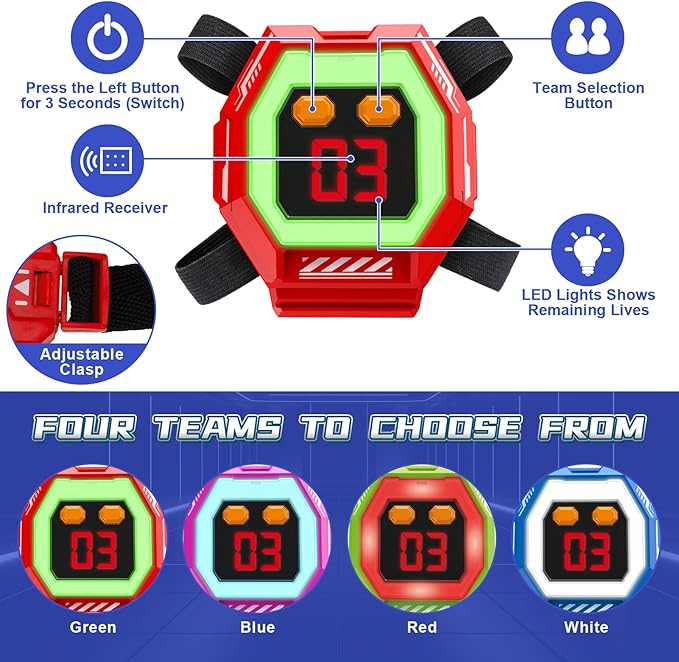 Press the Left Button for 3 Seconds (Switch)

Team Selection Button

03

Infrared Receiver

LED Lights Shows Remaining Lives

Adjustable Clasp

FOUR TEAMS TO CHOOSE FROM

03
Green

03
Blue

03
Red

03
White