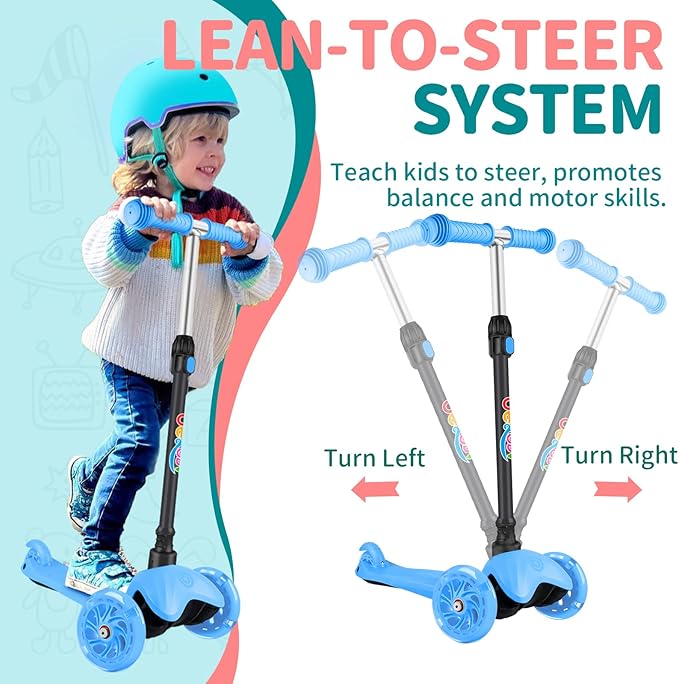 LEAN-TO-STEER SYSTEM

Teach kids to steer, promotes balance and motor skills.

Turn Left

Turn Right